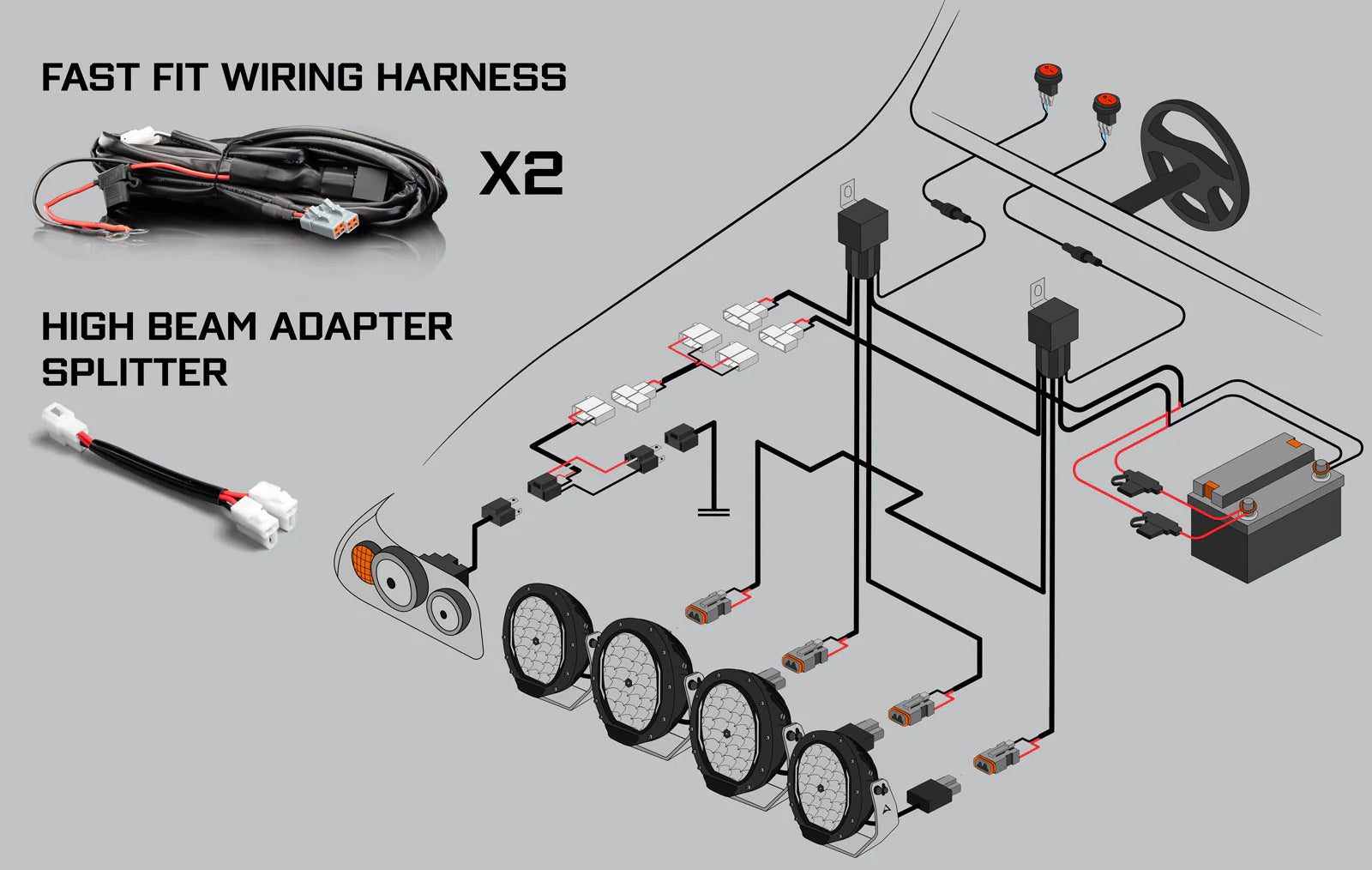 FAST FIT WIRING HARNESS

X2

HIGH BEAM ADAPTER SPLITTER